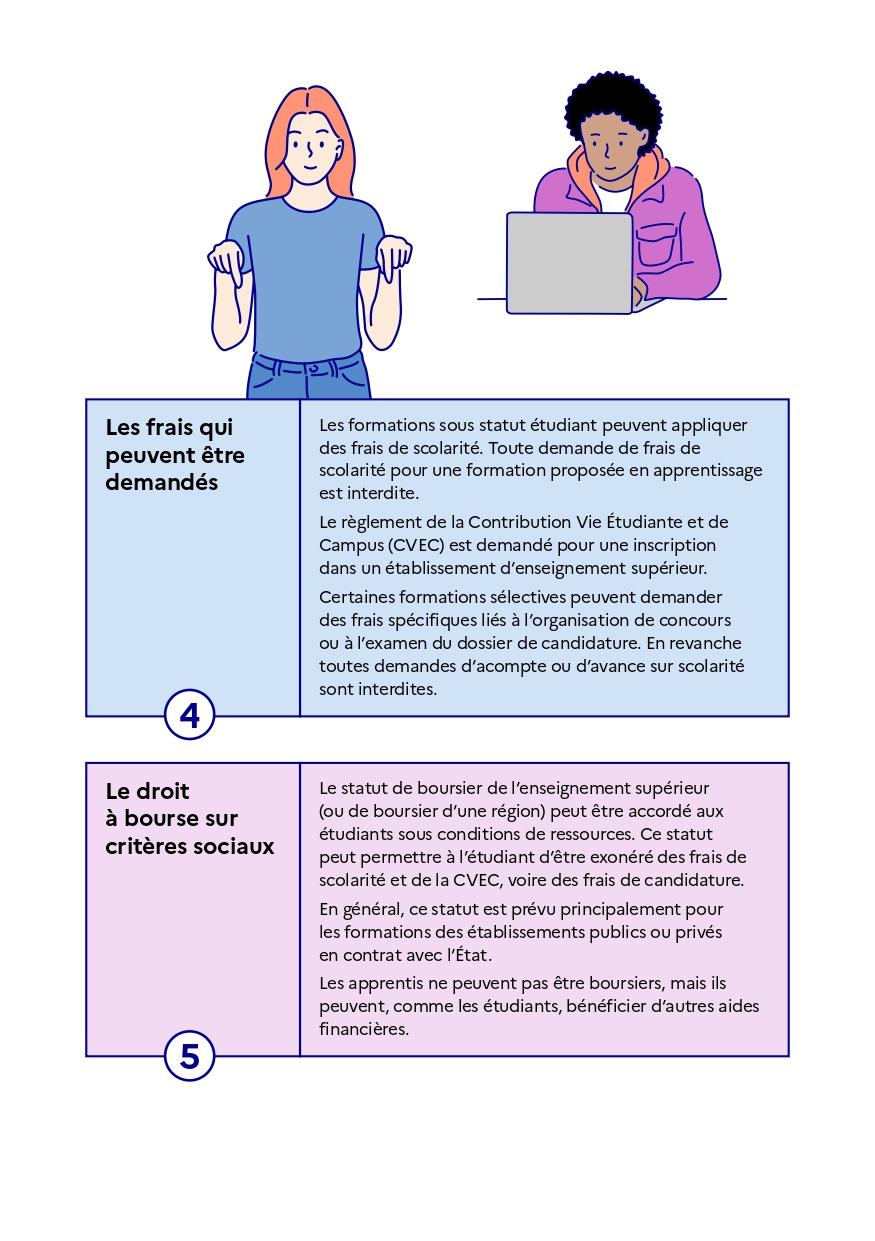 Les frais qui peuvent être demandés

4

Les formations sous statut étudiant peuvent appliquer des frais de scolarité. Toute demande de frais de scolarité pour une formation proposée en apprentissage est interdite.

Le règlement de la Contribution Vie Étudiante et de Campus (CVEC) est demandé pour une inscription dans un établissement d'enseignement supérieur.

Certaines formations sélectives peuvent demander des frais spécifiques liés à l'organisation de concours ou à l'examen du dossier de candidature. En revanche toutes demandes d'acompte ou d'avance sur scolarité sont interdites.

Le droit à bourse sur critères sociaux

5

Le statut de boursier de l'enseignement supérieur (ou de boursier d'une région) peut être accordé aux étudiants sous conditions de ressources. Ce statut peut permettre à l'étudiant d'être exonéré des frais de scolarité et de la CVEC, voire des frais de candidature.

En général, ce statut est prévu principalement pour les formations des établissements publics ou privés en contrat avec l'État.

Les apprentis ne peuvent pas être boursiers, mais ils peuvent, comme les étudiants, bénéficier d'autres aides financières.